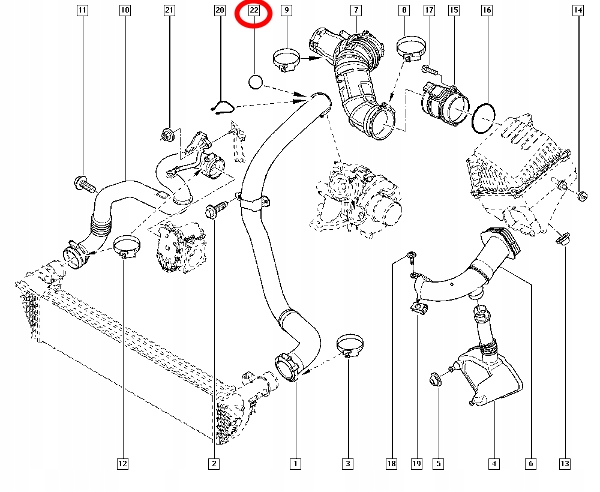 11
10
21
20
22
9
7
8
17
15
16
14
12
2
1
3
18
19
5
4
6
13